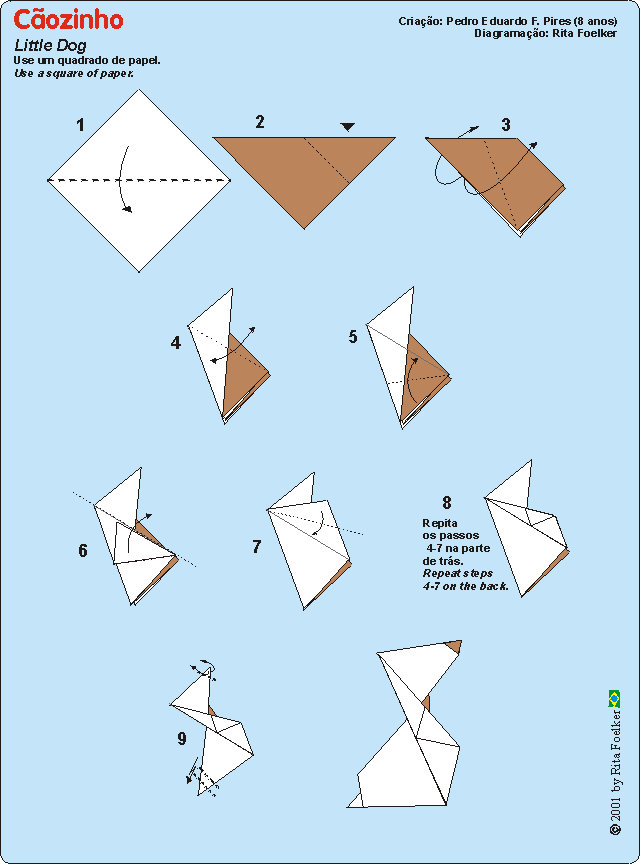 Cãozinho
Little Dog
Use um quadrado de papel.
Use a square of paper.

Criação: Pedro Eduardo F. Pires (8 anos)
Diagramação: Rita Foelker

1

2

3

4

5

6

7

8
Repita os passos 4-7 na parte de trás.
Repeat steps 4-7 on the back.

9

© 2001 by Rita Foelker