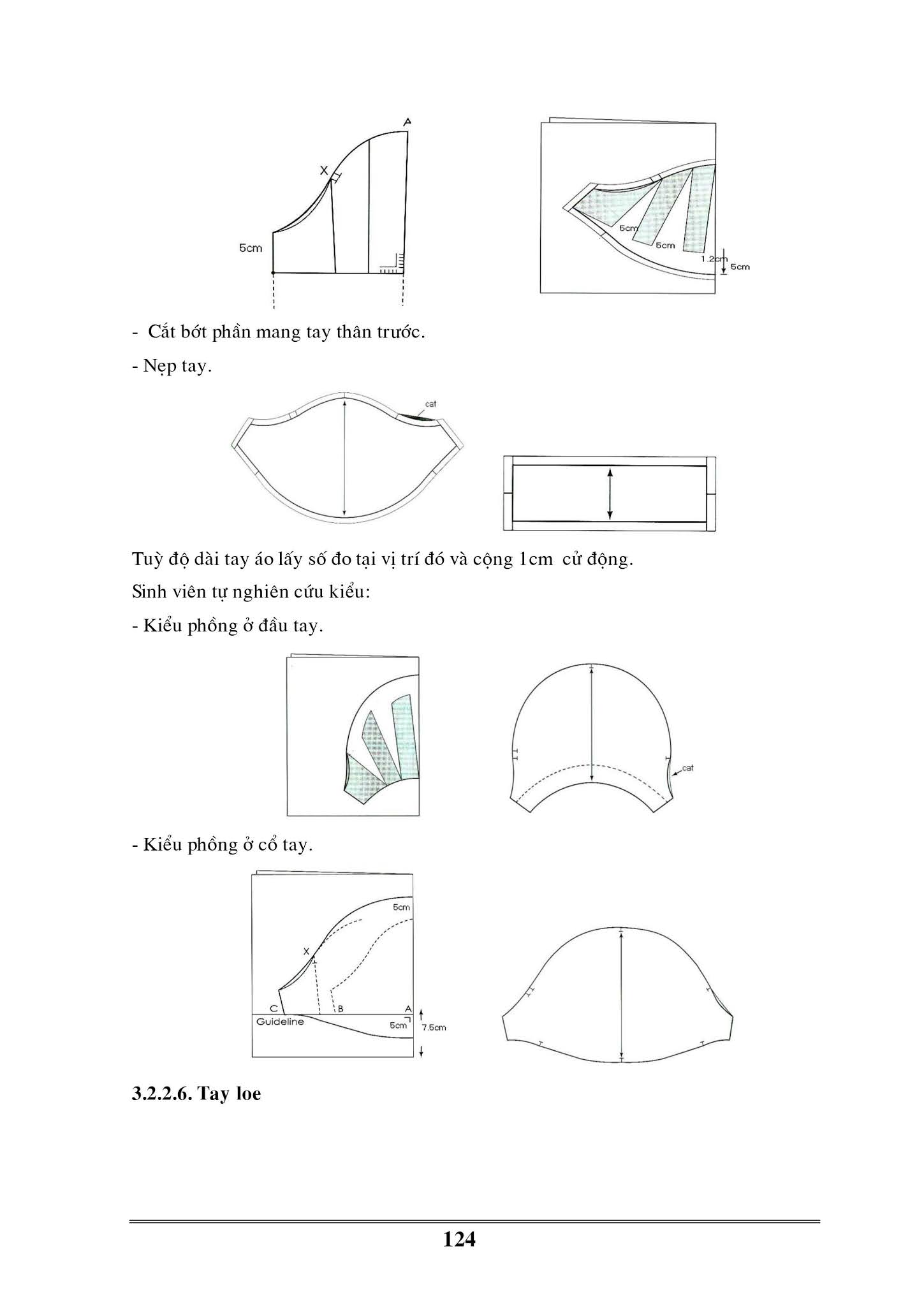 A

X

5cm

5cm

5cm

1.2cm

5cm

- Cắt bớt phần mang tay thân trước.

- Nẹp tay.

cat

Tuỳ độ dài tay áo lấy số đo tại vị trí đó và cộng 1cm cử động.

Sinh viên tự nghiên cứu kiểu:

- Kiểu phồng ở đầu tay.

cat

- Kiểu phồng ở cổ tay.

5cm

X

C

B

A

Guideline

5cm

7.5cm

3.2.2.6. Tay loe

124