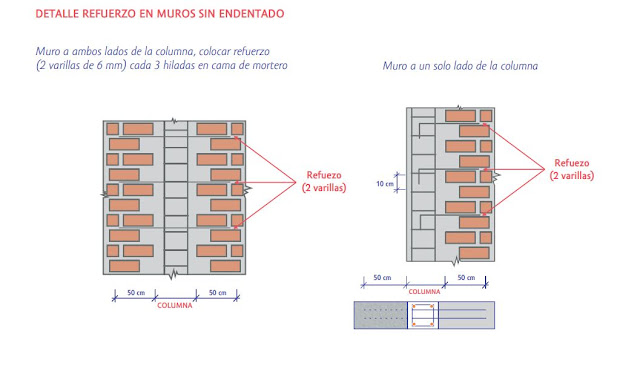 DETALLE REFUERZO EN MUROS SIN ENDENTADO

Muro a ambos lados de la columna, colocar refuerzo (2 varillas de 6 mm) cada 3 hiladas en cama de mortero

Refuezo (2 varillas)

50 cm
50 cm
COLUMNA

Muro a un solo lado de la columna

10 cm

Refuezo (2 varillas)

50 cm
50 cm
COLUMNA