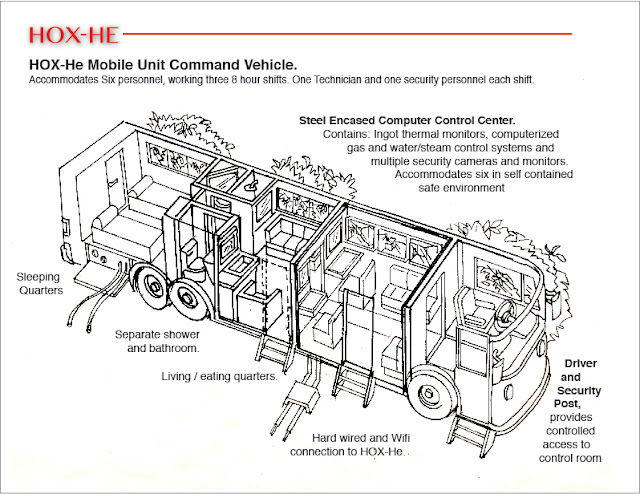 HOX-HE

HOX-He Mobile Unit Command Vehicle.
Accommodates Six personnel, working three 8 hour shifts. One Technician and one security personnel each shift.

Steel Encased Computer Control Center.
Contains: Ingot thermal monitors, computerized gas and water/steam control systems and multiple security cameras and monitors. Accommodates six in self contained safe environment

Sleeping Quarters

Separate shower and bathroom.

Living / eating quarters.

Hard wired and Wifi connection to HOX-He.

Driver and Security Post, provides controlled access to control room