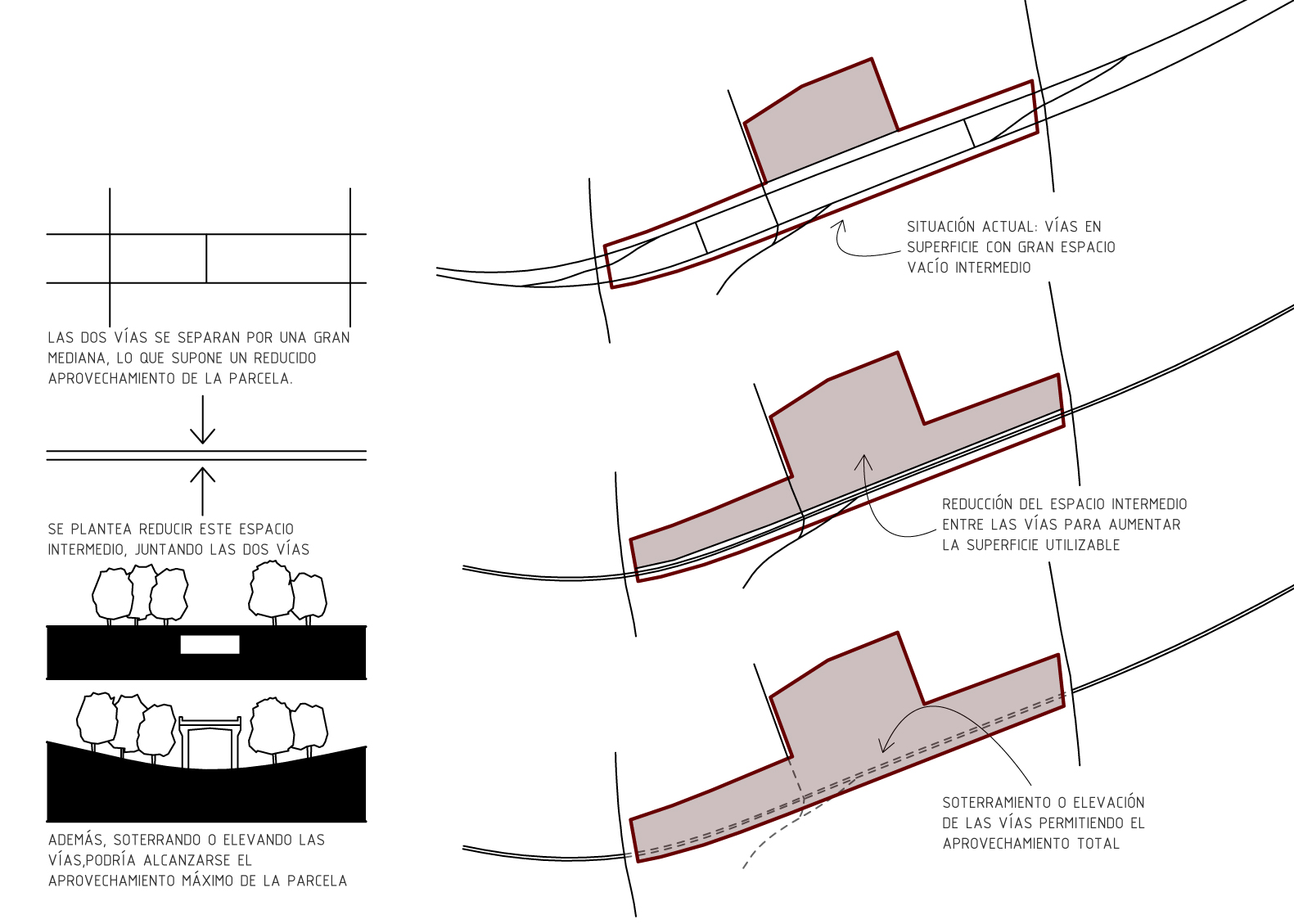 LAS DOS VÍAS SE SEPARAN POR UNA GRAN MEDIANA, LO QUE SUPONE UN REDUCIDO APROVECHAMIENTO DE LA PARCELA.

SE PLANTEA REDUCIR ESTE ESPACIO INTERMEDIO, JUNTANDO LAS DOS VÍAS

ADEMÁS, SOTERRANDO O ELEVANDO LAS VÍAS,PODRÍA ALCANZARSE EL APROVECHAMIENTO MÁXIMO DE LA PARCELA

SITUACIÓN ACTUAL: VÍAS EN SUPERFICIE CON GRAN ESPACIO VACÍO INTERMEDIO

REDUCCIÓN DEL ESPACIO INTERMEDIO ENTRE LAS VÍAS PARA AUMENTAR LA SUPERFICIE UTILIZABLE

SOTERRAMIENTO O ELEVACIÓN DE LAS VÍAS PERMITIENDO EL APROVECHAMIENTO TOTAL