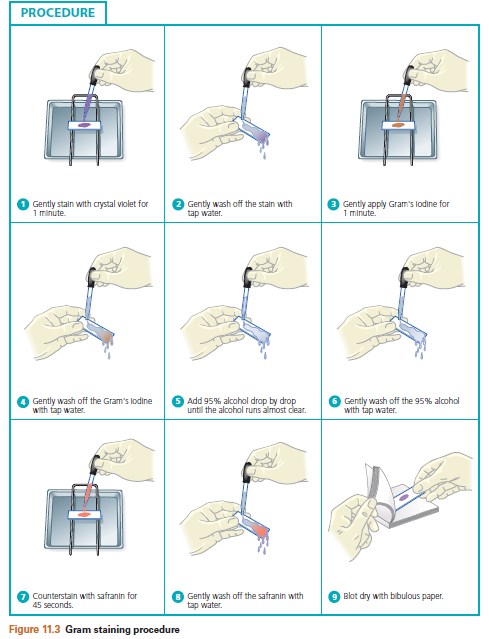 PROCEDURE

1 Gently stain with crystal violet for 1 minute.

2 Gently wash off the stain with tap water.

3 Gently apply Gram's iodine for 1 minute.

4 Gently wash off the Gram's iodine with tap water.

5 Add 95% alcohol drop by drop until the alcohol runs almost clear.

6 Gently wash off the 95% alcohol with tap water.

7 Counterstain with safranin for 45 seconds.

8 Gently wash off the safranin with tap water.

9 Blot dry with bibulous paper.

Figure 11.3 Gram staining procedure