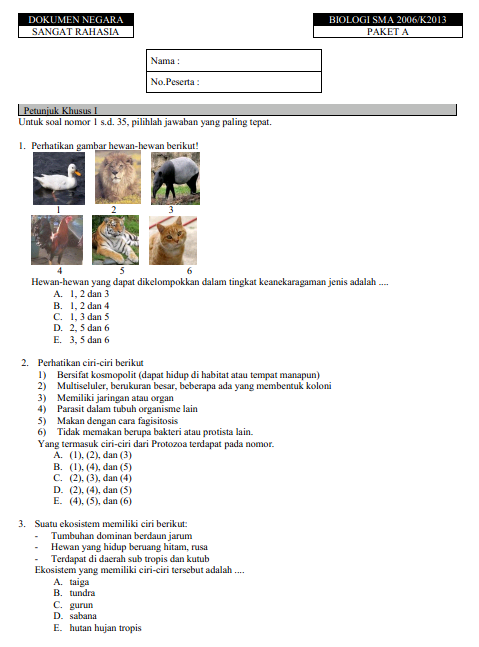 DOKUMEN NEGARA
SANGAT RAHASIA

BIOLOGI SMA 2006/K2013
PAKET A

Nama :
No.Peserta :

Petunjuk Khusus I
Untuk soal nomor 1 s.d. 35, pilihlah jawaban yang paling tepat.

1. Perhatikan gambar hewan-hewan berikut!

1 2 3
4 5 6

Hewan-hewan yang dapat dikelompokkan dalam tingkat keanekaragaman jenis adalah ....
A. 1, 2 dan 3
B. 1, 2 dan 4
C. 1, 3 dan 5
D. 2, 5 dan 6
E. 3, 5 dan 6

2. Perhatikan ciri-ciri berikut
1) Bersifat kosmopolit (dapat hidup di habitat atau tempat manapun)
2) Multiseluler, berukuran besar, beberapa ada yang membentuk koloni
3) Memiliki jaringan atau organ
4) Parasit dalam tubuh organisme lain
5) Makan dengan cara fagisitosis
6) Tidak memakan berupa bakteri atau protista lain.
Yang termasuk ciri-ciri dari Protozoa terdapat pada nomor.
A. (1), (2), dan (3)
B. (1), (4), dan (5)
C. (2), (3), dan (4)
D. (2), (4), dan (5)
E. (4), (5), dan (6)

3. Suatu ekosistem memiliki ciri berikut:
- Tumbuhan dominan berdaun jarum
- Hewan yang hidup beruang hitam, rusa
- Terdapat di daerah sub tropis dan kutub
Ekosistem yang memiliki ciri-ciri tersebut adalah ....
A. taiga
B. tundra
C. gurun
D. sabana
E. hutan hujan tropis