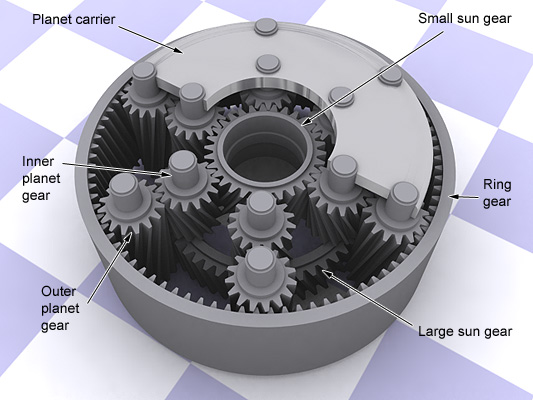 Planet carrier

Small sun gear

Inner planet gear

Ring gear

Outer planet gear

Large sun gear