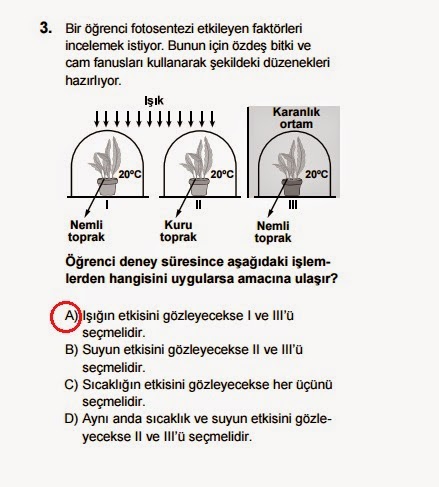 3. Bir öğrenci fotosentezi etkileyen faktörleri incelemek istiyor. Bunun için özdeş bitki ve cam fanusları kullanarak şekildeki düzenekleri hazırlıyor.

Işık

Karanlık ortam

20°C

20°C

20°C

I

II

III

Nemli toprak

Kuru toprak

Nemli toprak

Öğrenci deney süresince aşağıdaki işlemlerden hangisini uygularsa amacına ulaşır?

A) Işığın etkisini gözleyecekse I ve III'ü seçmelidir.
B) Suyun etkisini gözleyecekse II ve III'ü seçmelidir.
C) Sıcaklığın etkisini gözleyecekse her üçünü seçmelidir.
D) Aynı anda sıcaklık ve suyun etkisini gözleyecekse II ve III'ü seçmelidir.