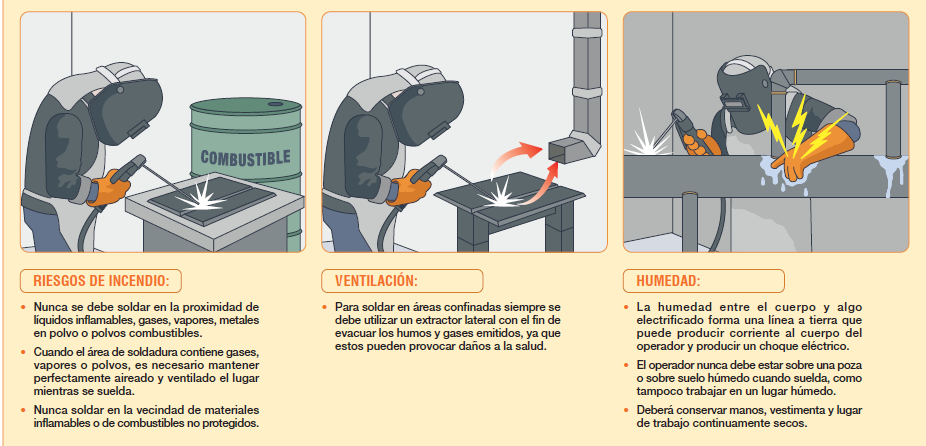 COMBUSTIBLE

RIESGOS DE INCENDIO:

• Nunca se debe soldar en la proximidad de líquidos inflamables, gases, vapores, metales en polvo o polvos combustibles.

• Cuando el área de soldadura contiene gases, vapores o polvos, es necesario mantener perfectamente aireado y ventilado el lugar mientras se suelda.

• Nunca soldar en la vecindad de materiales inflamables o de combustibles no protegidos.

VENTILACIÓN:

• Para soldar en áreas confinadas siempre se debe utilizar un extractor lateral con el fin de evacuar los humos y gases emitidos, ya que estos pueden provocar daños a la salud.

HUMEDAD:

• La humedad entre el cuerpo y algo electrificado forma una línea a tierra que puede producir corriente al cuerpo del operador y producir un choque eléctrico.

• El operador nunca debe estar sobre una poza o sobre suelo húmedo cuando suelda, como tampoco trabajar en un lugar húmedo.

• Deberá conservar manos, vestimenta y lugar de trabajo continuamente secos.