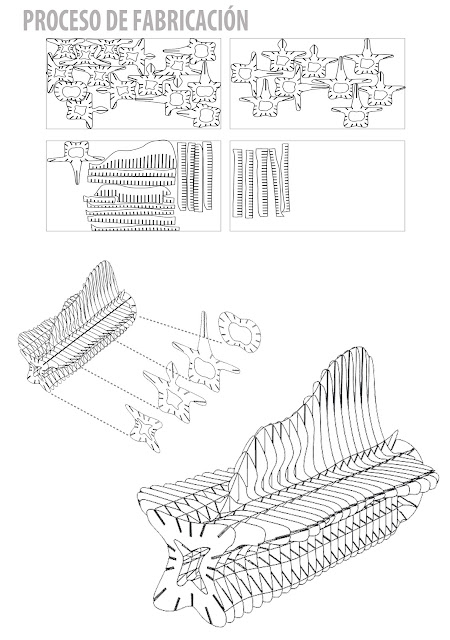 PROCESO DE FABRICACIÓN