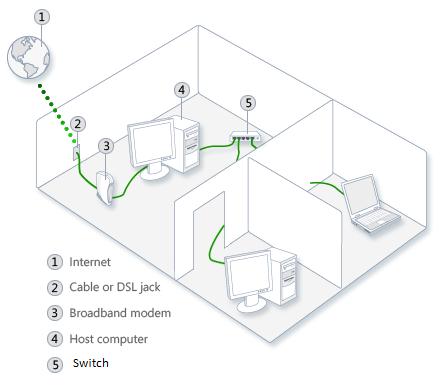 1
2
3
4
5

1 Internet
2 Cable or DSL jack
3 Broadband modem
4 Host computer
5 Switch