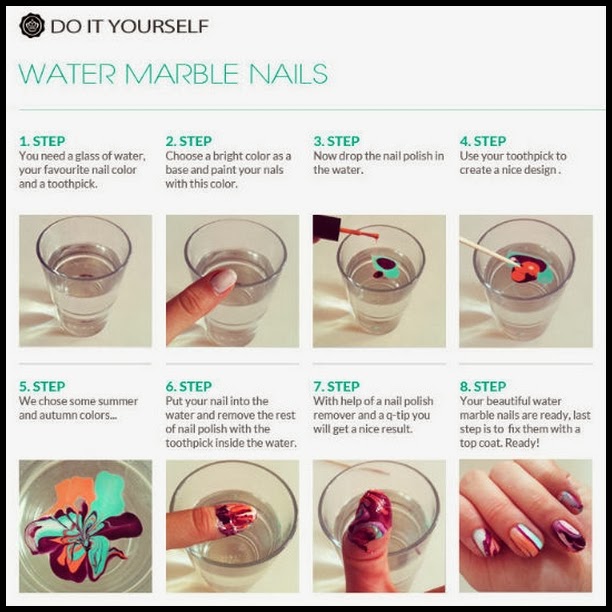 DO IT YOURSELF

WATER MARBLE NAILS

1. STEP
You need a glass of water, your favourite nail color and a toothpick.

2. STEP
Choose a bright color as a base and paint your nals with this color.

3. STEP
Now drop the nail polish in the water.

4. STEP
Use your toothpick to create a nice design .

5. STEP
We chose some summer and autumn colors...

6. STEP
Put your nail into the water and remove the rest of nail polish with the toothpick inside the water.

7. STEP
With help of a nail polish remover and a q-tip you will get a nice result.

8. STEP
Your beautiful water marble nails are ready, last step is to fix them with a top coat. Ready!