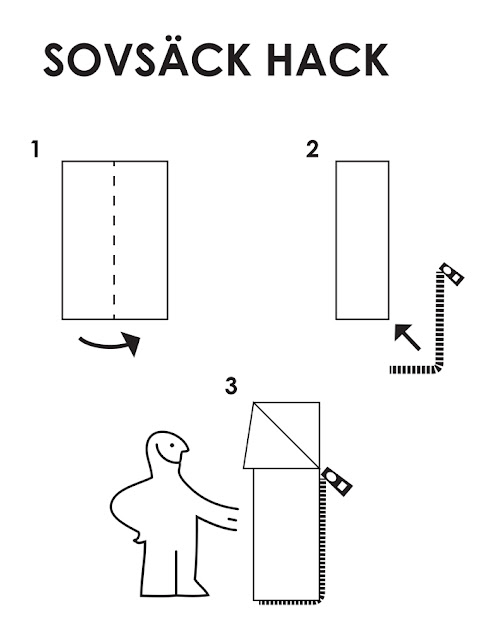 SOVSÄCK HACK

1

2

3