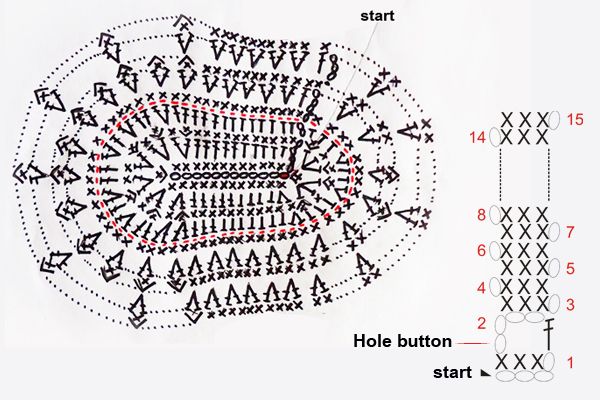 start

15
14
8
7
6
5
4
3
2
Hole button
1
start