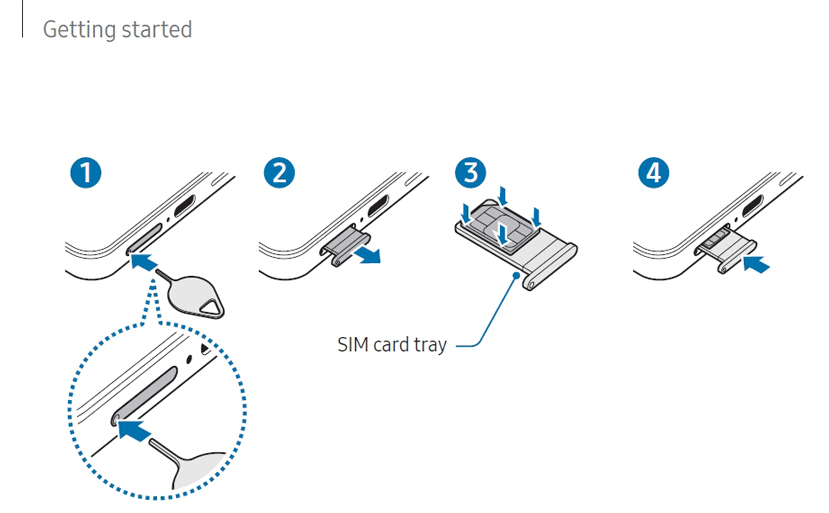 Getting started

1

2

3

4

SIM card tray