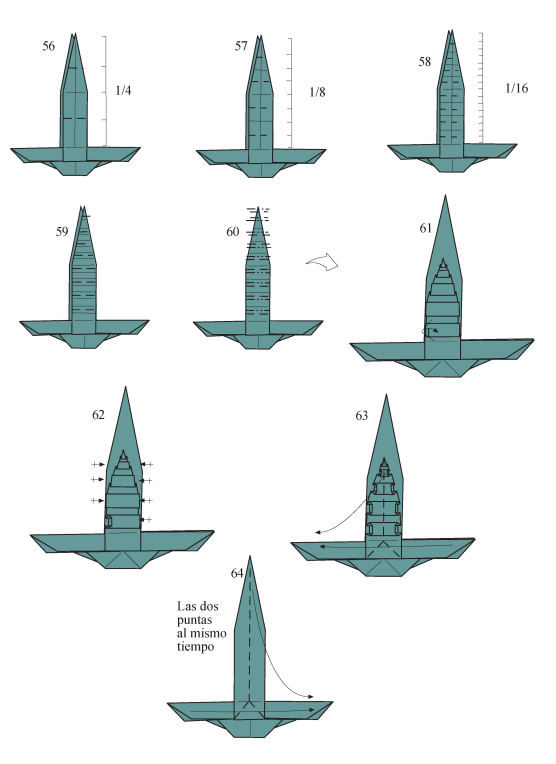 56

1/4

57

1/8

58

1/16

59

60

61

62

63

64

Las dos puntas al mismo tiempo