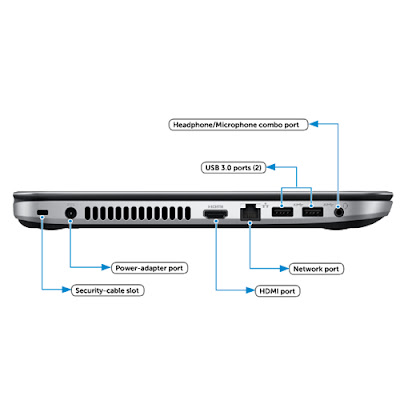 Headphone/Microphone combo port

USB 3.0 ports (2)

HDMI

Power-adapter port

Network port

Security-cable slot

HDMI port