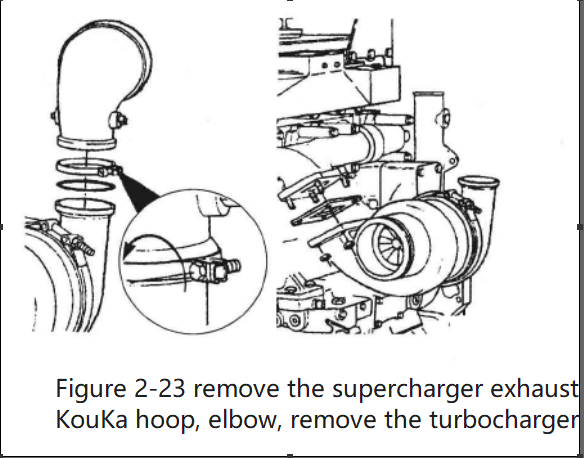 Figure 2-23 remove the supercharger exhaust KouKa hoop, elbow, remove the turbocharger