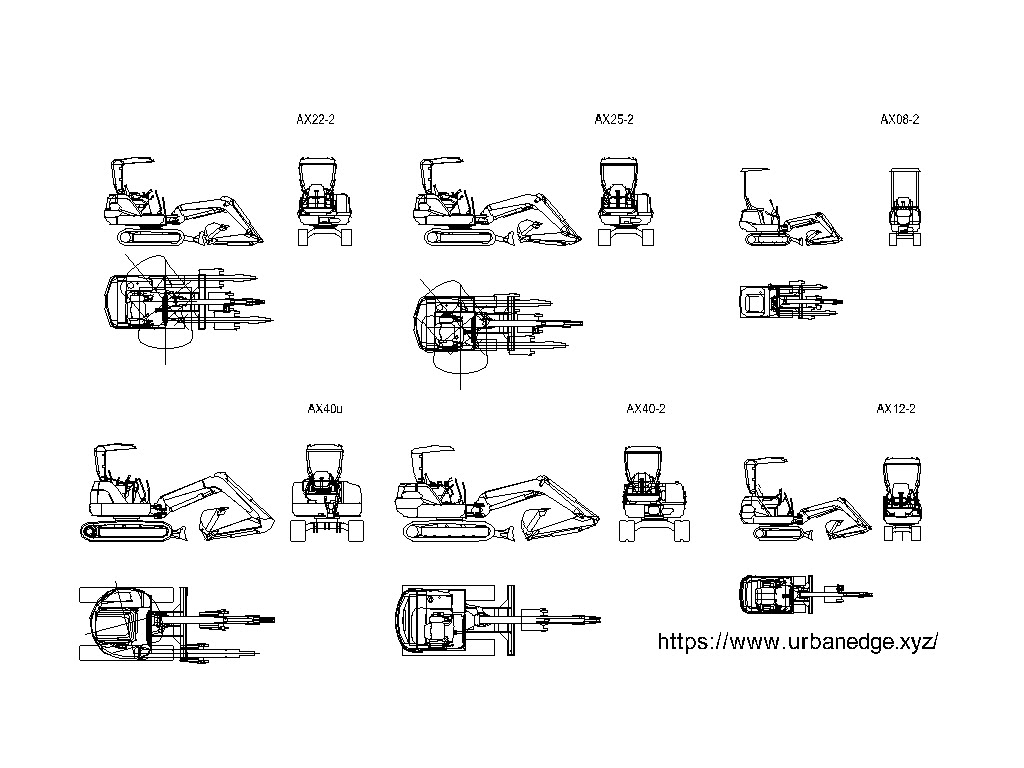 AX22-2

AX25-2

AX08-2

AX40u

AX40-2

AX12-2

https://www.urbanedge.xyz/