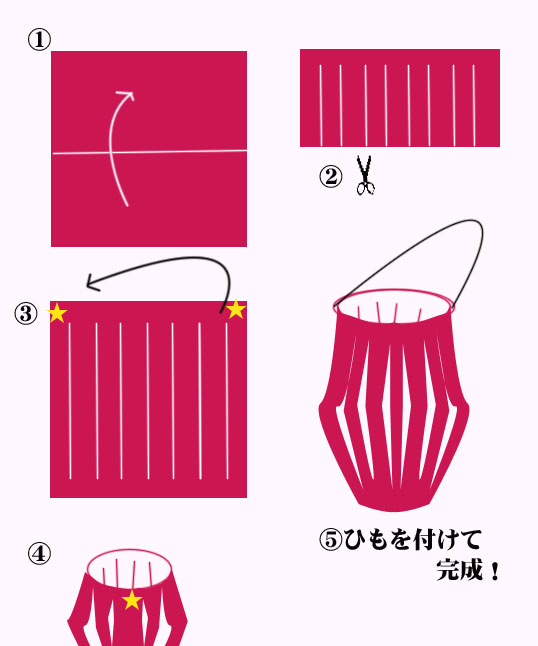 ①

②

③

④

⑤ひもを付けて
完成！