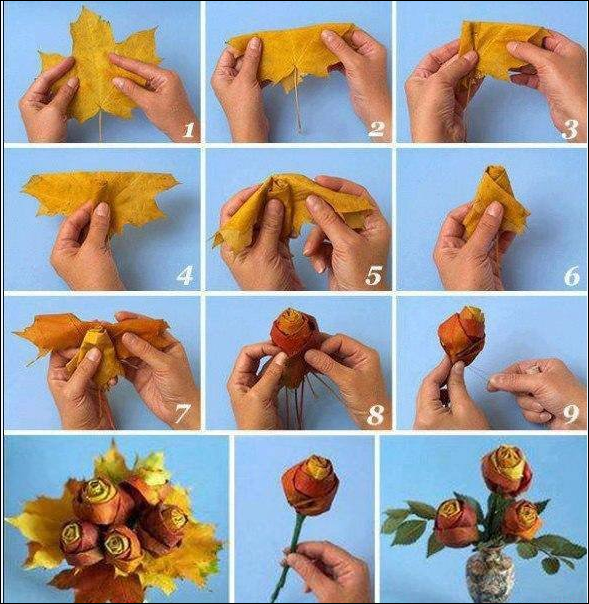 1

2

3

4

5

6

7

8

9