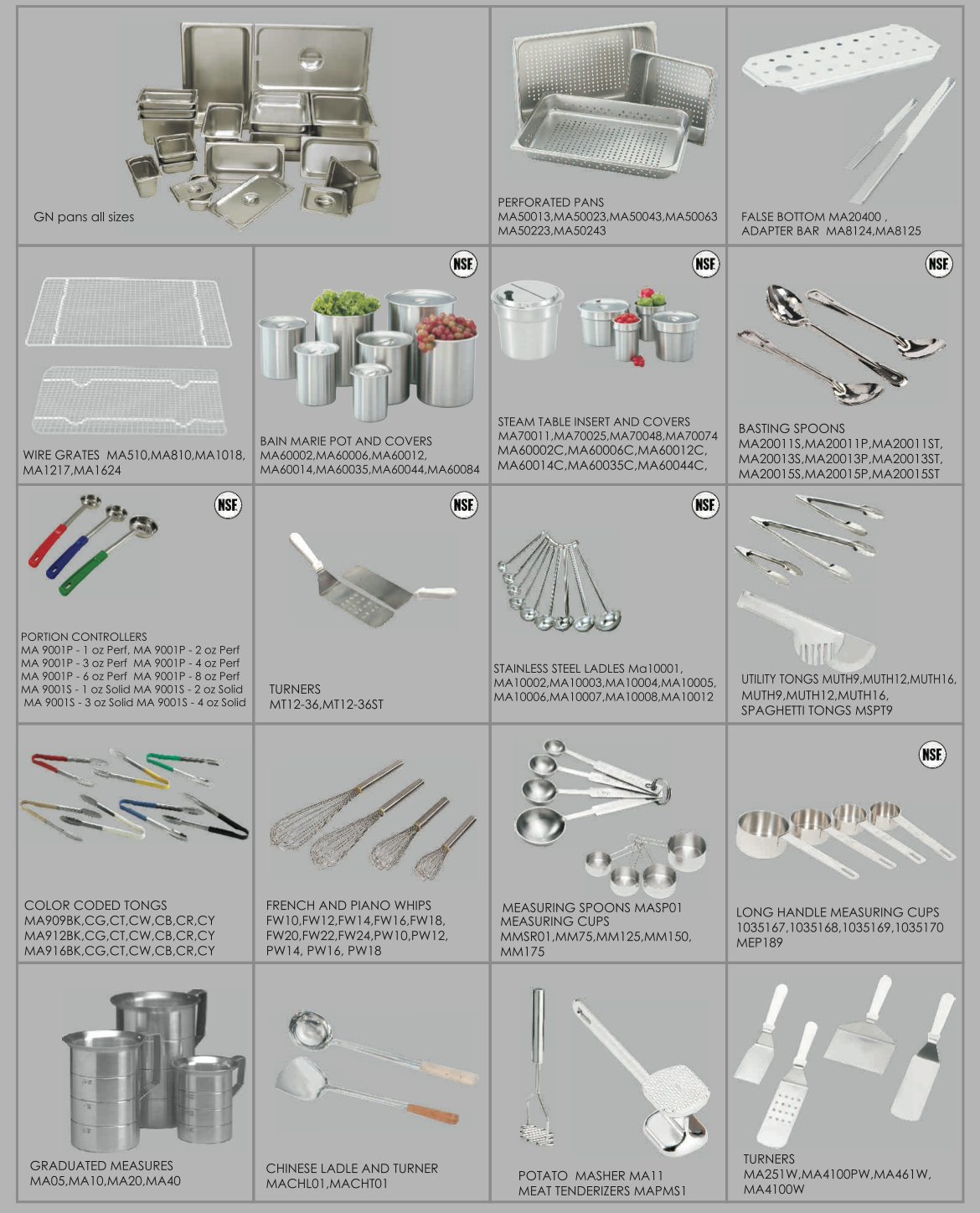 GN pans all sizes

PERFORATED PANS
MA50013,MA50023,MA50043,MA50063
MA50223,MA50243

FALSE BOTTOM MA20400 ,
ADAPTER BAR MA8124,MA8125

WIRE GRATES MA510,MA810,MA1018,
MA1217,MA1624

NSF

BAIN MARIE POT AND COVERS
MA60002,MA60006,MA60012,
MA60014,MA60035,MA60044,MA60084

NSF

STEAM TABLE INSERT AND COVERS
MA70011,MA70025,MA70048,MA70074
MA60002C,MA60006C,MA60012C,
MA60014C,MA60035C,MA60044C,

NSF

BASTING SPOONS
MA20011S,MA20011P,MA20011ST,
MA20013S,MA20013P,MA20013ST,
MA20015S,MA20015P,MA20015ST

NSF

PORTION CONTROLLERS
MA 9001P - 1 oz Perf, MA 9001P - 2 oz Perf
MA 9001P - 3 oz Perf MA 9001P - 4 oz Perf
MA 9001P - 6 oz Perf MA 9001P - 8 oz Perf
MA 9001S - 1 oz Solid MA 9001S - 2 oz Solid
MA 9001S - 3 oz Solid MA 9001S - 4 oz Solid

NSF

TURNERS
MT12-36,MT12-36ST

NSF

STAINLESS STEEL LADLES Ma10001,
MA10002,MA10003,MA10004,MA10005,
MA10006,MA10007,MA10008,MA10012

UTILITY TONGS MUTH9,MUTH12,MUTH16,
MUTH9,MUTH12,MUTH16,
SPAGHETTI TONGS MSPT9

COLOR CODED TONGS
MA909BK,CG,CT,CW,CB,CR,CY
MA912BK,CG,CT,CW,CB,CR,CY
MA916BK,CG,CT,CW,CB,CR,CY

FRENCH AND PIANO WHIPS
FW10,FW12,FW14,FW16,FW18,
FW20,FW22,FW24,PW10,PW12,
PW14, PW16, PW18

MEASURING SPOONS MASP01
MEASURING CUPS
MMSR01,MM75,MM125,MM150,
MM175

NSF

LONG HANDLE MEASURING CUPS
1035167,1035168,1035169,1035170
MEP189

GRADUATED MEASURES
MA05,MA10,MA20,MA40

CHINESE LADLE AND TURNER
MACHL01,MACHT01

POTATO MASHER MA11
MEAT TENDERIZERS MAPMS1

TURNERS
MA251W,MA4100PW,MA461W,
MA4100W