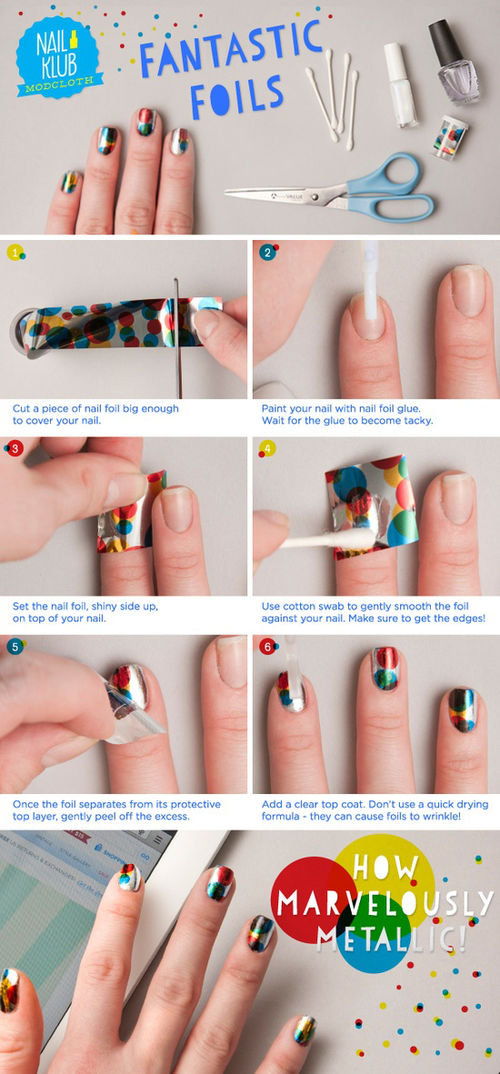 NAIL KLUB
MODCLOTH

FANTASTIC FOILS

1
Cut a piece of nail foil big enough to cover your nail.

2
Paint your nail with nail foil glue. Wait for the glue to become tacky.

3
Set the nail foil, shiny side up, on top of your nail.

4
Use cotton swab to gently smooth the foil against your nail. Make sure to get the edges!

5
Once the foil separates from its protective top layer, gently peel off the excess.

6
Add a clear top coat. Don't use a quick drying formula - they can cause foils to wrinkle!

HOW MARVELOUSLY METALLIC!