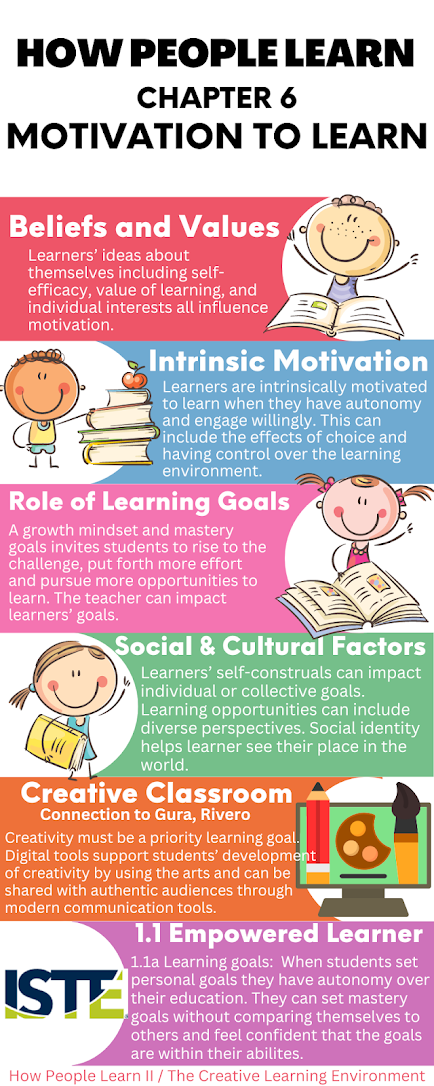 HOW PEOPLE LEARN
CHAPTER 6
MOTIVATION TO LEARN

Beliefs and Values
Learners' ideas about themselves including self-efficacy, value of learning, and individual interests all influence motivation.

Intrinsic Motivation
Learners are intrinsically motivated to learn when they have autonomy and engage willingly. This can include the effects of choice and having control over the learning environment.

Role of Learning Goals
A growth mindset and mastery goals invites students to rise to the challenge, put forth more effort and pursue more opportunities to learn. The teacher can impact learners' goals.

Social & Cultural Factors
Learners' self-construals can impact individual or collective goals. Learning opportunities can include diverse perspectives. Social identity helps learner see their place in the world.

Creative Classroom
Connection to Gura, Rivero
Creativity must be a priority learning goal. Digital tools support students' development of creativity by using the arts and can be shared with authentic audiences through modern communication tools.

1.1 Empowered Learner
ISTE
1.1a Learning goals: When students set personal goals they have autonomy over their education. They can set mastery goals without comparing themselves to others and feel confident that the goals are within their abilites.

How People Learn II / The Creative Learning Environment