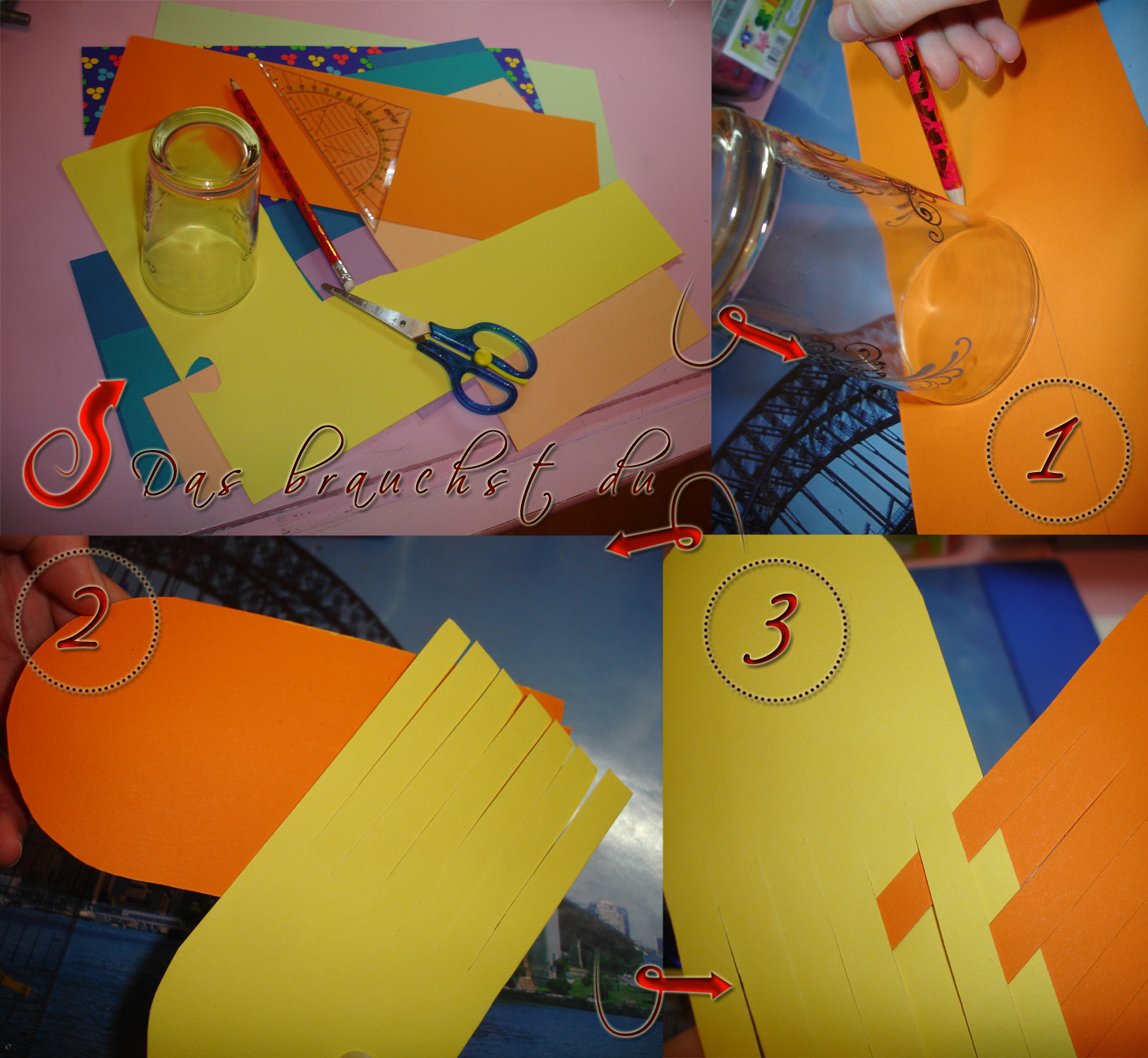 Das brauchst du

1

2

3