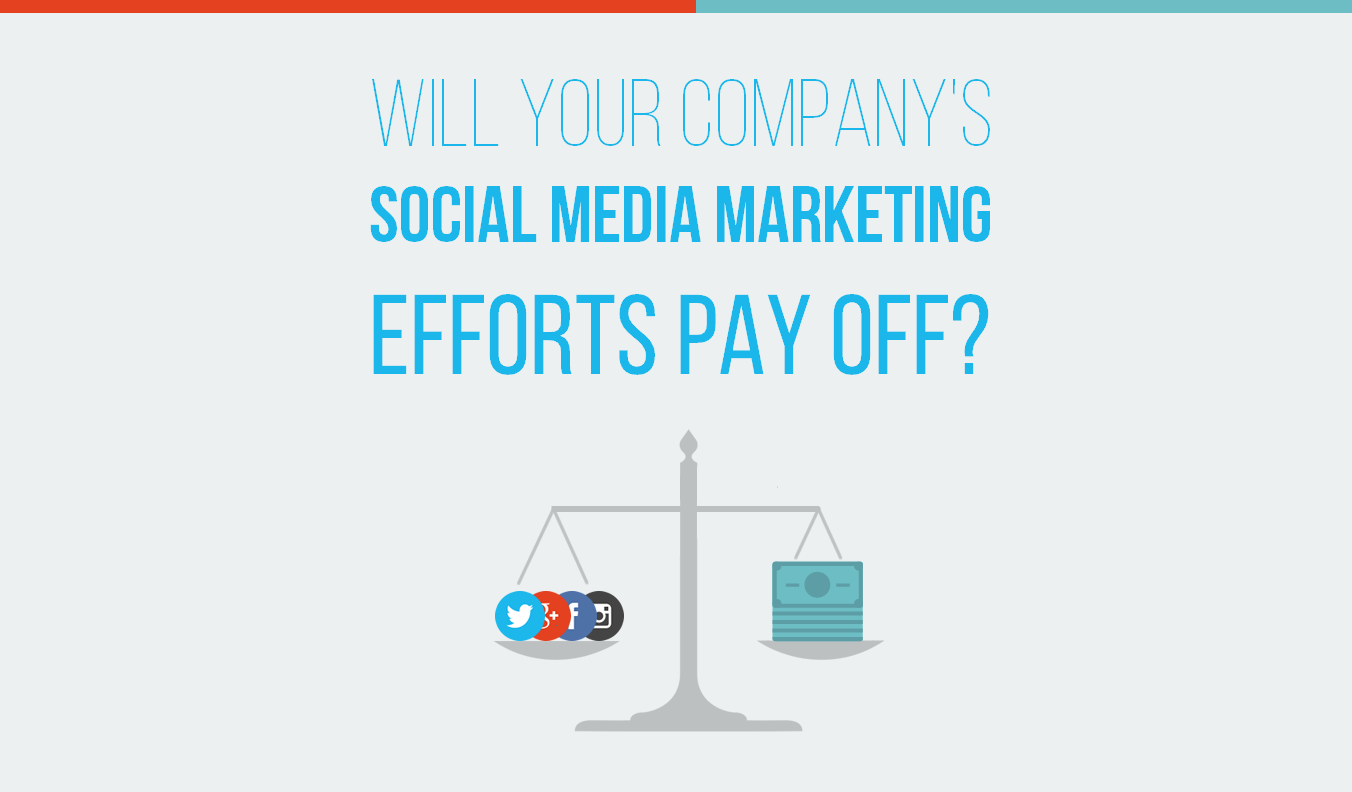 WILL YOUR COMPANY'S
SOCIAL MEDIA MARKETING
EFFORTS PAY OFF?