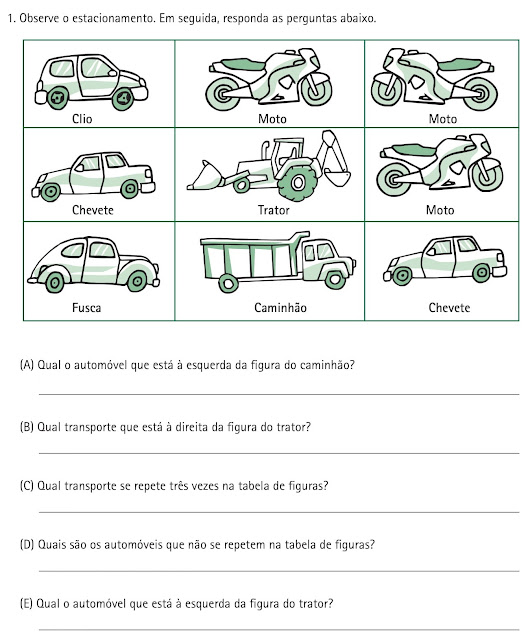 1. Observe o estacionamento. Em seguida, responda as perguntas abaixo.

| Clio | Moto | Moto |
|---|---|---|
| Chevete | Trator | Moto |
| Fusca | Caminhão | Chevete |

(A) Qual o automóvel que está à esquerda da figura do caminhão?

(B) Qual transporte que está à direita da figura do trator?

(C) Qual transporte se repete três vezes na tabela de figuras?

(D) Quais são os automóveis que não se repetem na tabela de figuras?

(E) Qual o automóvel que está à esquerda da figura do trator?