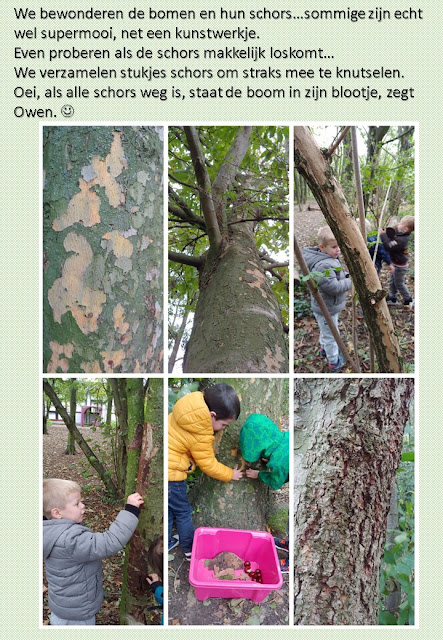 We bewonderen de bomen en hun schors…sommige zijn echt wel supermooi, net een kunstwerkje.
Even proberen als de schors makkelijk loskomt…
We verzamelen stukjes schors om straks mee te knutselen.
Oei, als alle schors weg is, staat de boom in zijn blootje, zegt Owen. ☺