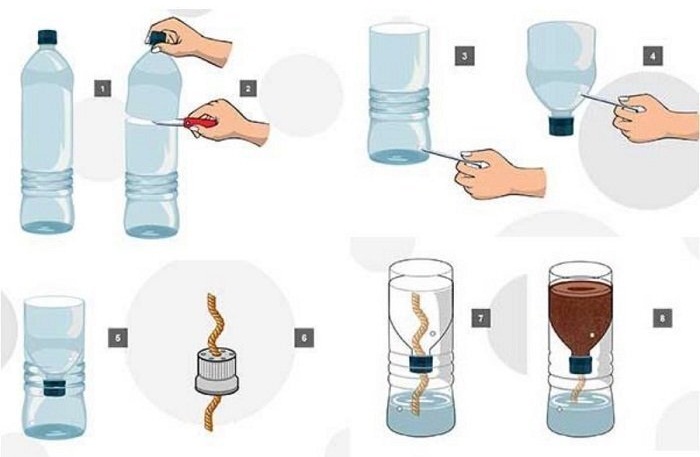 1

2

3

4

5

6

7

8