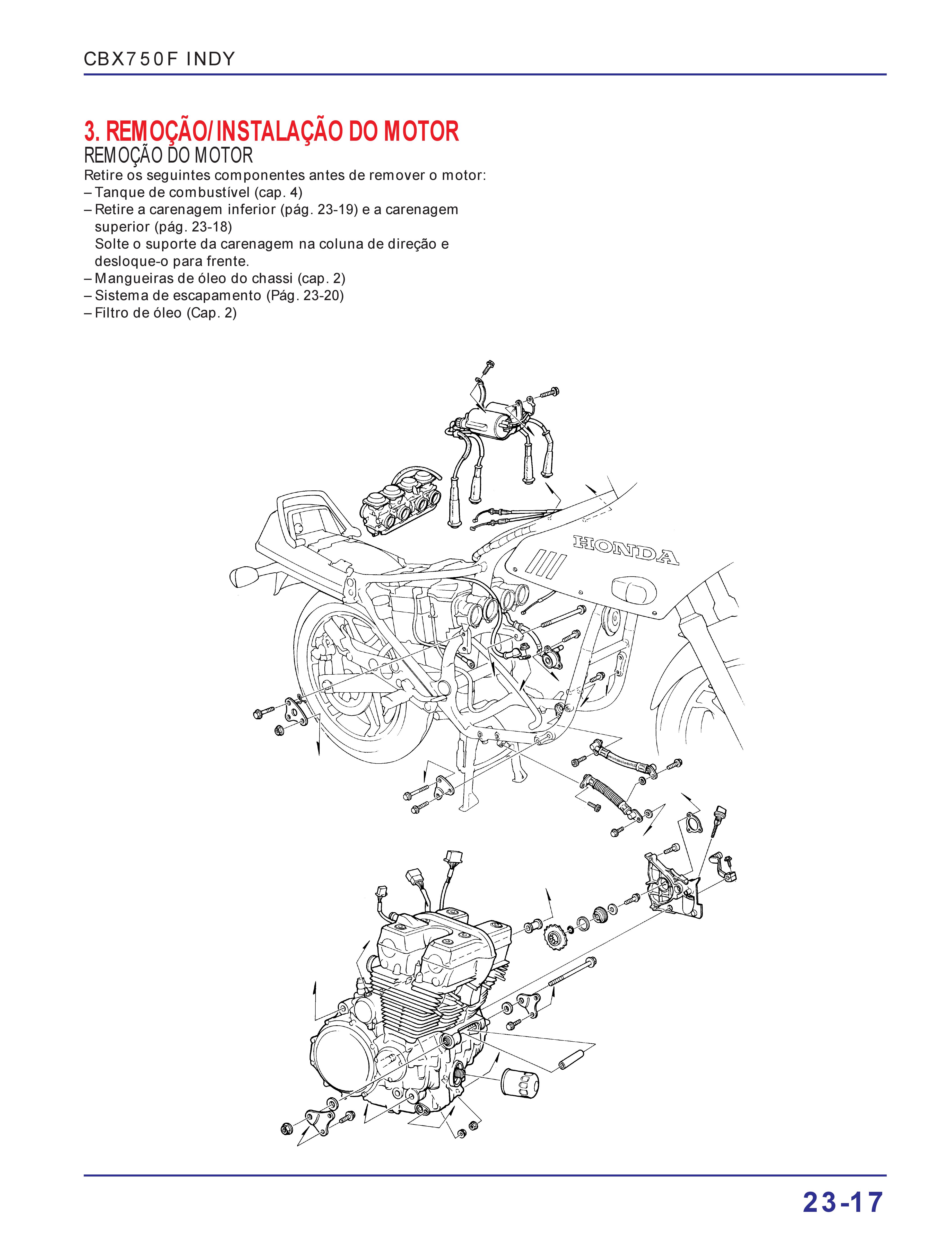 CBX750F INDY

3. REMOÇÃO/INSTALAÇÃO DO MOTOR
REMOÇÃO DO MOTOR
Retire os seguintes componentes antes de remover o motor:
– Tanque de combustível (cap. 4)
– Retire a carenagem inferior (pág. 23-19) e a carenagem superior (pág. 23-18)
Solte o suporte da carenagem na coluna de direção e desloque-o para frente.
– Mangueiras de óleo do chassi (cap. 2)
– Sistema de escapamento (Pág. 23-20)
– Filtro de óleo (Cap. 2)

HONDA

23-17