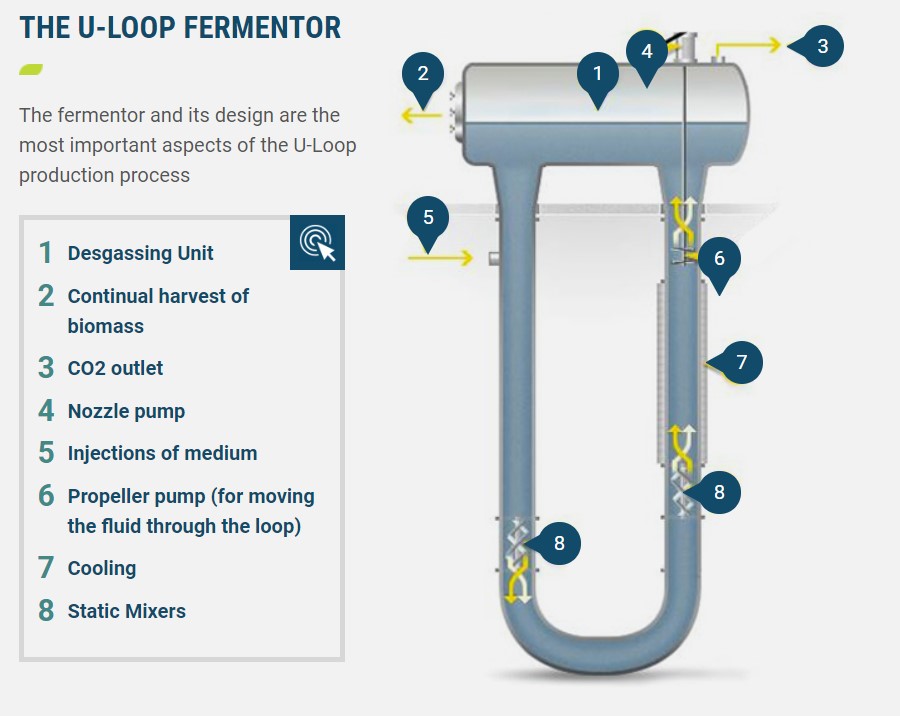 THE U-LOOP FERMENTOR

The fermentor and its design are the most important aspects of the U-Loop production process

1 Desgassing Unit
2 Continual harvest of biomass
3 CO2 outlet
4 Nozzle pump
5 Injections of medium
6 Propeller pump (for moving the fluid through the loop)
7 Cooling
8 Static Mixers

2
1
4
3
5
6
7
8
8