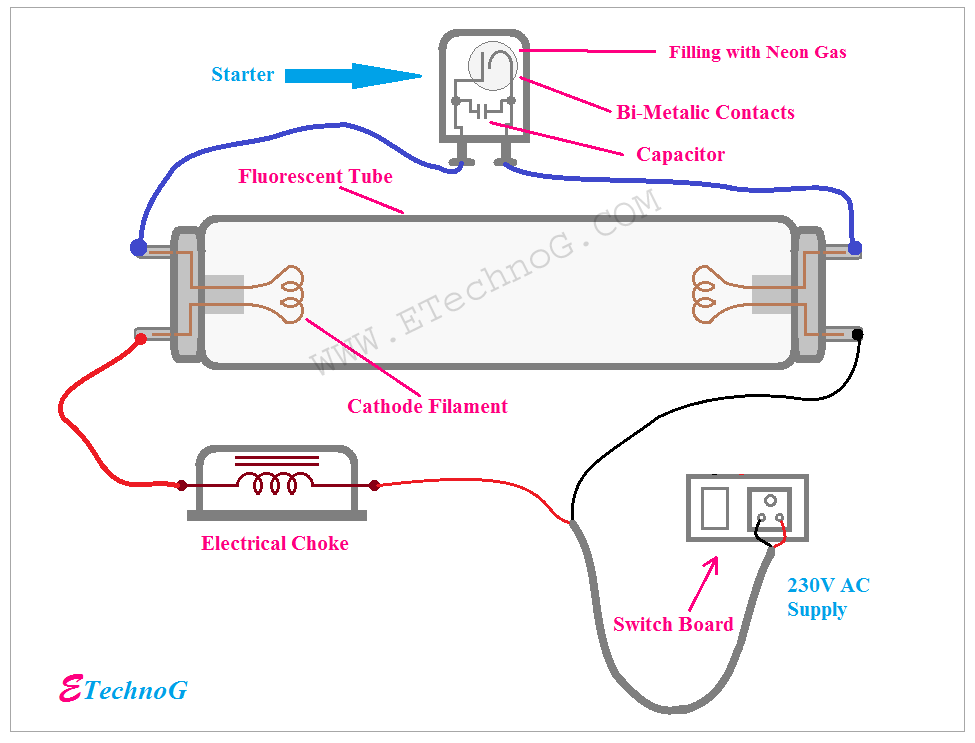 Starter

Filling with Neon Gas

Bi-Metalic Contacts

Capacitor

Fluorescent Tube

WWW.ETechnoG.COM

Cathode Filament

Electrical Choke

Switch Board

230V AC Supply

ETechnoG