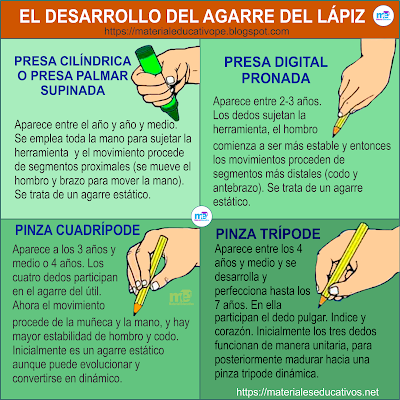 EL DESARROLLO DEL AGARRE DEL LÁPIZ
https://materialeducativope.blogspot.com

PRESA CILÍNDRICA O PRESA PALMAR SUPINADA

Aparece entre el año y año y medio. Se emplea toda la mano para sujetar la herramienta y el movimiento procede de segmentos proximales (se mueve el hombro y brazo para mover la mano). Se trata de un agarre estático.

PRESA DIGITAL PRONADA

Aparece entre 2-3 años. Los dedos sujetan la herramienta, el hombro comienza a ser más estable y entonces los movimientos proceden de segmentos más distales (codo y antebrazo). Se trata de un agarre estático.

PINZA CUADRÍPODE

Aparece a los 3 años y medio o 4 años. Los cuatro dedos participan en el agarre del útil. Ahora el movimiento procede de la muñeca y la mano, y hay mayor estabilidad de hombro y codo. Inicialmente es un agarre estático aunque puede evolucionar y convertirse en dinámico.

PINZA TRÍPODE

Aparece entre los 4 años y medio y se desarrolla y perfecciona hasta los 7 años. En ella participan el dedo pulgar. Indice y corazón. Inicialmente los tres dedos funcionan de manera unitaria, para posteriormente madurar hacia una pinza tripode dinámica.

https://materialeseducativos.net