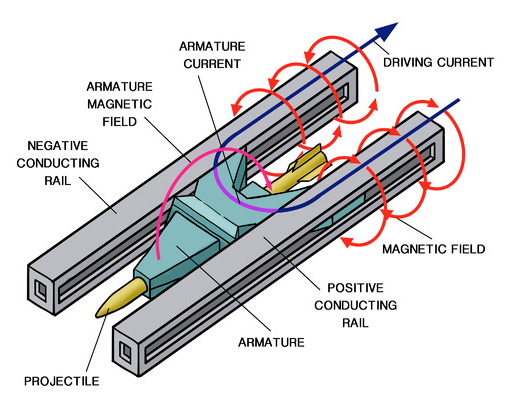 ARMATURE CURRENT

DRIVING CURRENT

ARMATURE MAGNETIC FIELD

NEGATIVE CONDUCTING RAIL

MAGNETIC FIELD

POSITIVE CONDUCTING RAIL

ARMATURE

PROJECTILE