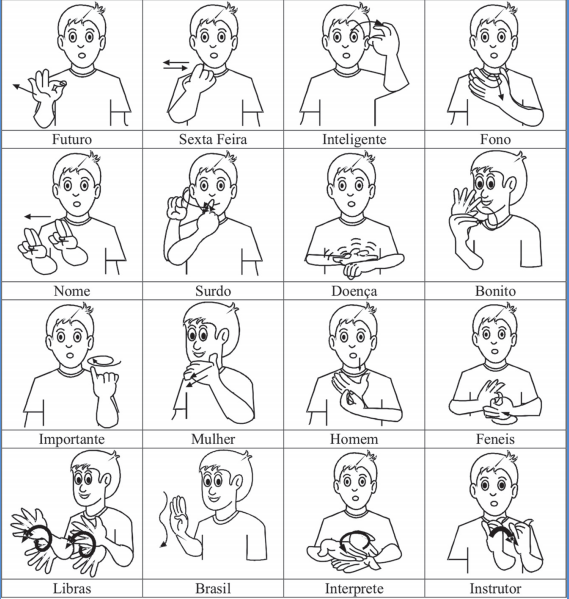 | Futuro | Sexta Feira | Inteligente | Fono |
|---|---|---|---|
| Nome | Surdo | Doença | Bonito |
| Importante | Mulher | Homem | Feneis |
| Libras | Brasil | Interprete | Instrutor |