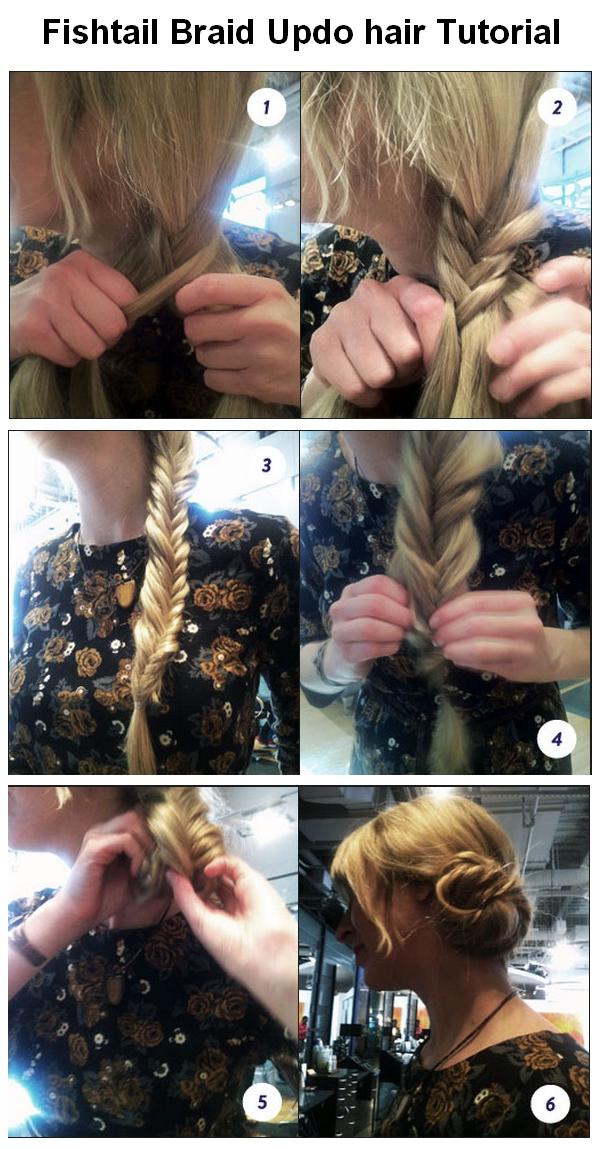 Fishtail Braid Updo hair Tutorial

1

2

3

4

5

6