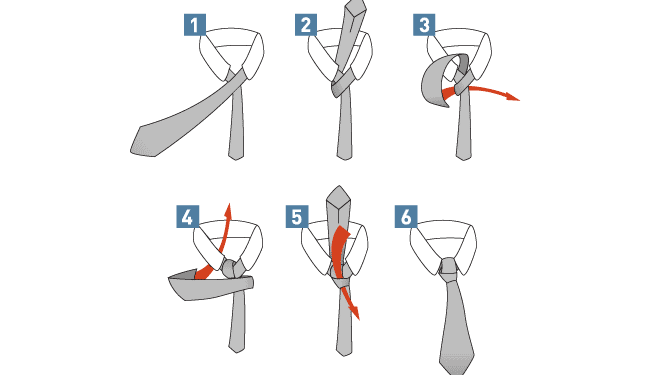 1
2
3
4
5
6