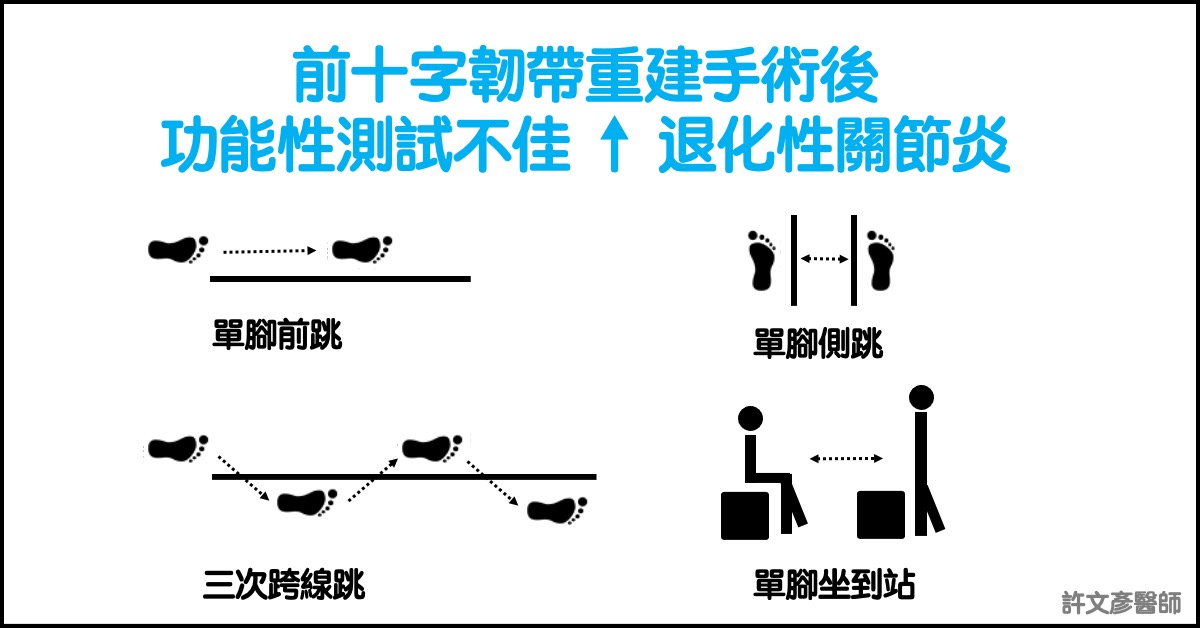 前十字韌帶重建手術後
功能性測試不佳 ↑ 退化性關節炎

單腳前跳

單腳側跳

三次跨線跳

單腳坐到站

許文彥醫師