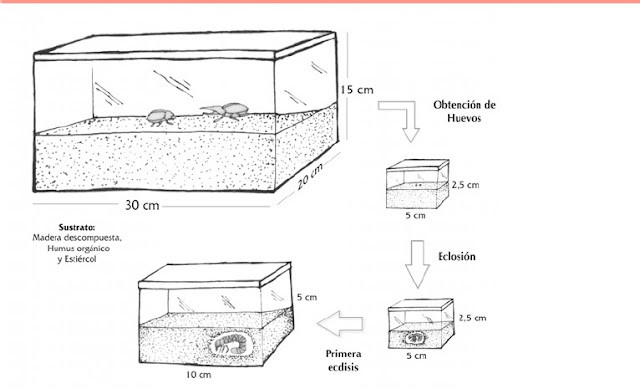 15 cm

20 cm

30 cm

Obtención de Huevos

2,5 cm

5 cm

Sustrato:
Madera descompuesta,
Humus orgánico
y Estiércol

Eclosión

5 cm

2,5 cm

5 cm

Primera ecdisis

10 cm