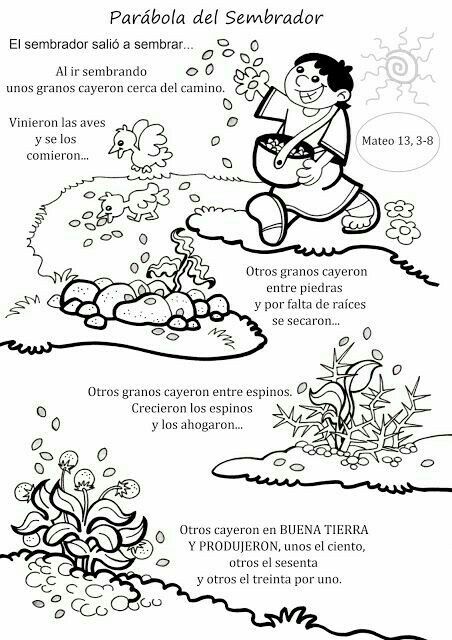 Parábola del Sembrador

El sembrador salió a sembrar...

Al ir sembrando unos granos cayeron cerca del camino.

Vinieron las aves y se los comieron...

Mateo 13, 3-8

Otros granos cayeron entre piedras y por falta de raíces se secaron...

Otros granos cayeron entre espinos. Crecieron los espinos y los ahogaron...

Otros cayeron en BUENA TIERRA Y PRODUJERON, unos el ciento, otros el sesenta y otros el treinta por uno.