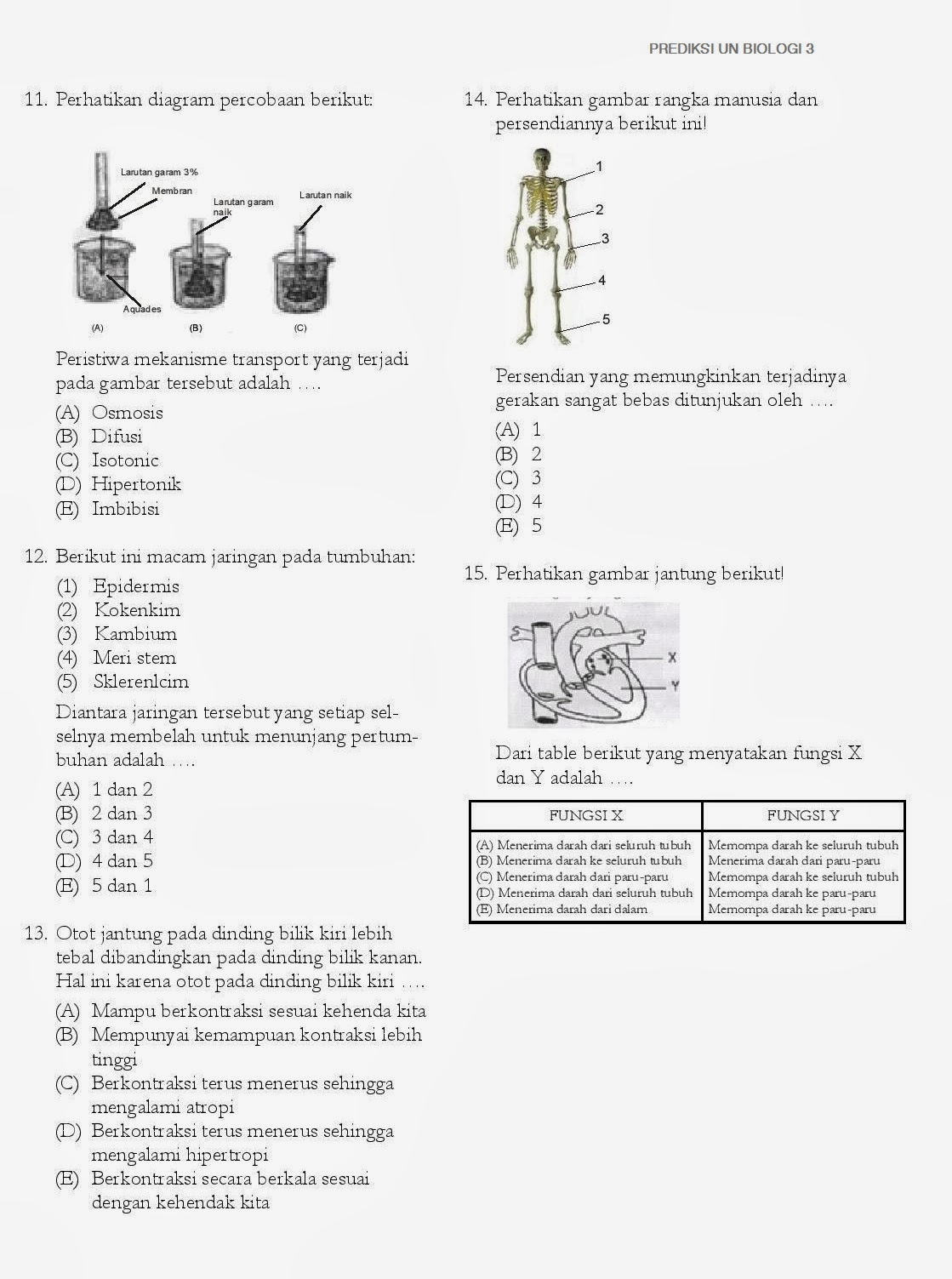 PREDIKSI UN BIOLOGI 3

11. Perhatikan diagram percobaan berikut:

Larutan garam 3%
Membran
Larutan garam naik
Larutan naik
Aquades
(A)
(B)
(C)

Peristiwa mekanisme transport yang terjadi pada gambar tersebut adalah ....

(A) Osmosis
(B) Difusi
(C) Isotonic
(D) Hipertonik
(E) Imbibisi

12. Berikut ini macam jaringan pada tumbuhan:

(1) Epidermis
(2) Kokenkim
(3) Kambium
(4) Meri stem
(5) Sklerenlcim

Diantara jaringan tersebut yang setiap sel-selnya membelah untuk menunjang pertumbuhan adalah ....

(A) 1 dan 2
(B) 2 dan 3
(C) 3 dan 4
(D) 4 dan 5
(E) 5 dan 1

13. Otot jantung pada dinding bilik kiri lebih tebal dibandingkan pada dinding bilik kanan. Hal ini karena otot pada dinding bilik kiri ....

(A) Mampu berkontraksi sesuai kehenda kita
(B) Mempunyai kemampuan kontraksi lebih tinggi
(C) Berkontraksi terus menerus sehingga mengalami atropi
(D) Berkontraksi terus menerus sehingga mengalami hipertropi
(E) Berkontraksi secara berkala sesuai dengan kehendak kita

14. Perhatikan gambar rangka manusia dan persendiannya berikut ini!

1
2
3
4
5

Persendian yang memungkinkan terjadinya gerakan sangat bebas ditunjukan oleh ....

(A) 1
(B) 2
(C) 3
(D) 4
(E) 5

15. Perhatikan gambar jantung berikut!

X
Y

Dari table berikut yang menyatakan fungsi X dan Y adalah ....

| FUNGSI X | FUNGSI Y |
|---|---|
| (A) Menerima darah dari seluruh tubuh | Memompa darah ke seluruh tubuh |
| (B) Menerima darah ke seluruh tubuh | Menerima darah dari paru-paru |
| (C) Menerima darah dari paru-paru | Memompa darah ke seluruh tubuh |
| (D) Menerima darah dari seluruh tubuh | Memompa darah ke paru-paru |
| (E) Menerima darah dari dalam | Memompa darah ke paru-paru |