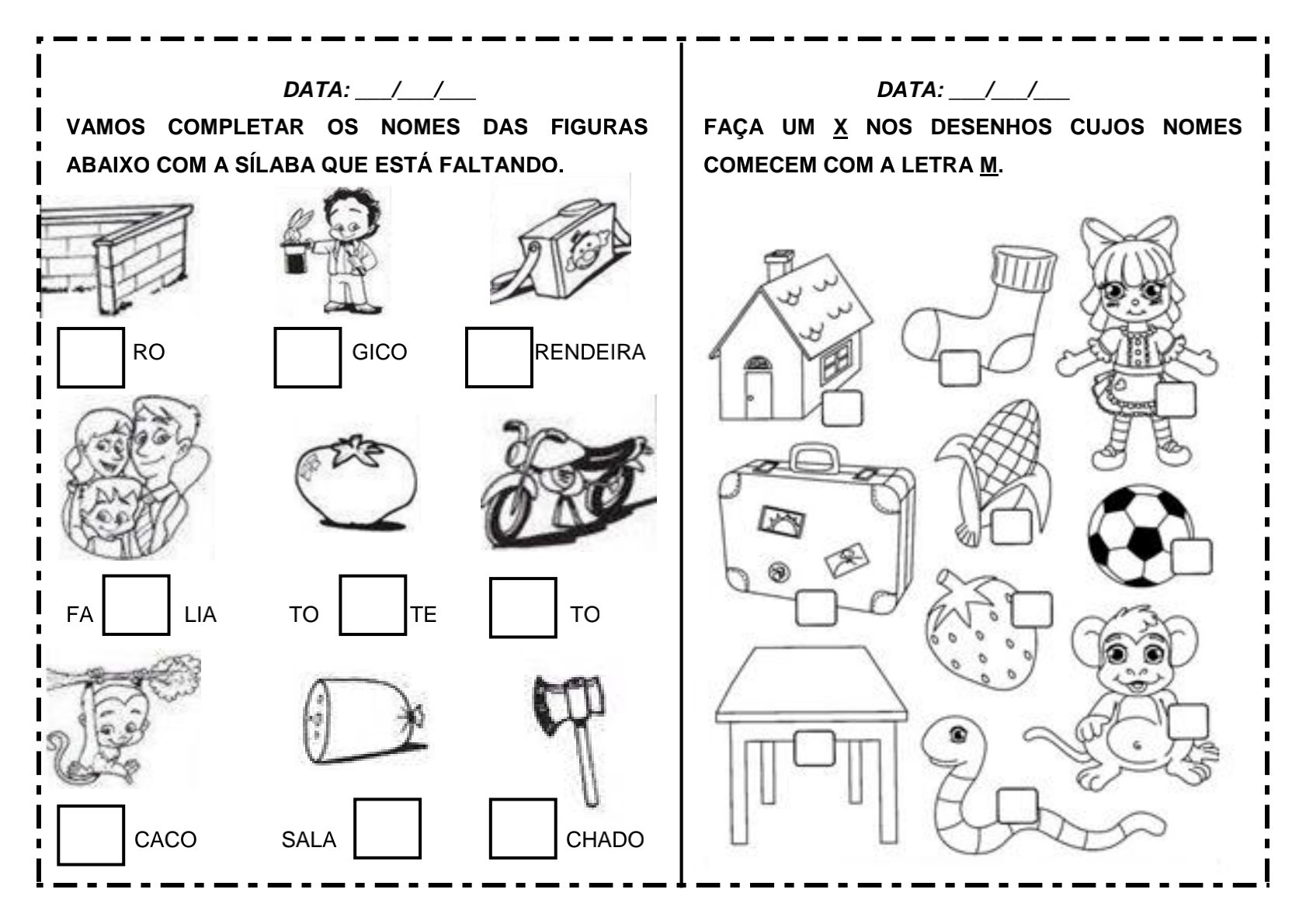 DATA: ___/___/___

VAMOS COMPLETAR OS NOMES DAS FIGURAS ABAIXO COM A SÍLABA QUE ESTÁ FALTANDO.

RO GICO RENDEIRA

FA LIA TO TE TO

CACO SALA CHADO

DATA: ___/___/___

FAÇA UM X NOS DESENHOS CUJOS NOMES COMECEM COM A LETRA M.