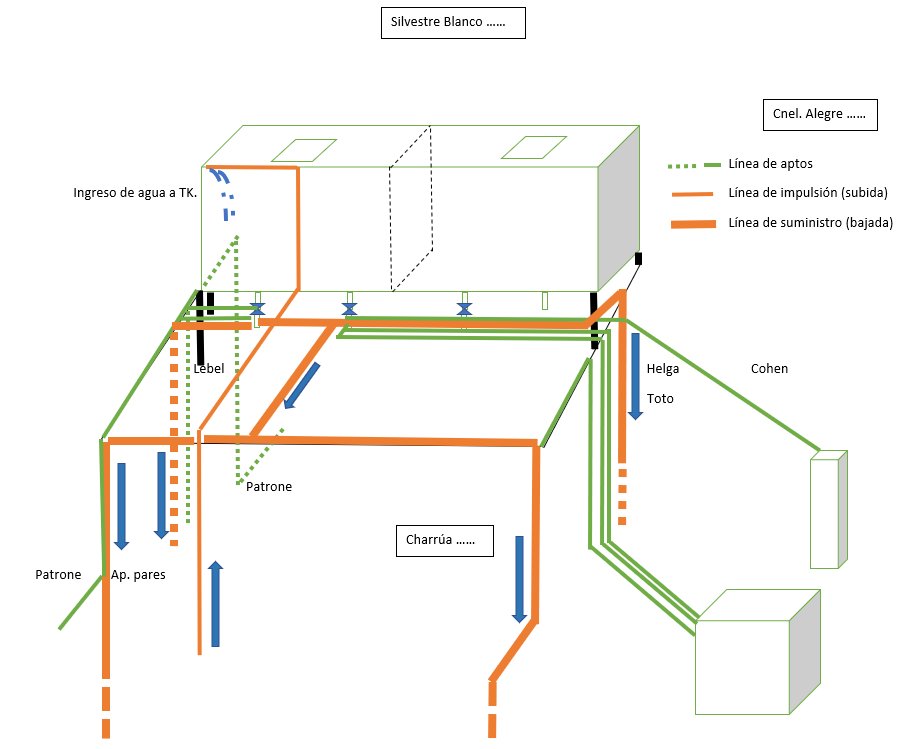 Silvestre Blanco ……

Cnel. Alegre ……

Línea de aptos

Línea de impulsión (subida)

Línea de suministro (bajada)

Ingreso de agua a TK.

Lebel

Helga

Toto

Cohen

Patrone

Charrúa ……

Patrone

Ap. pares