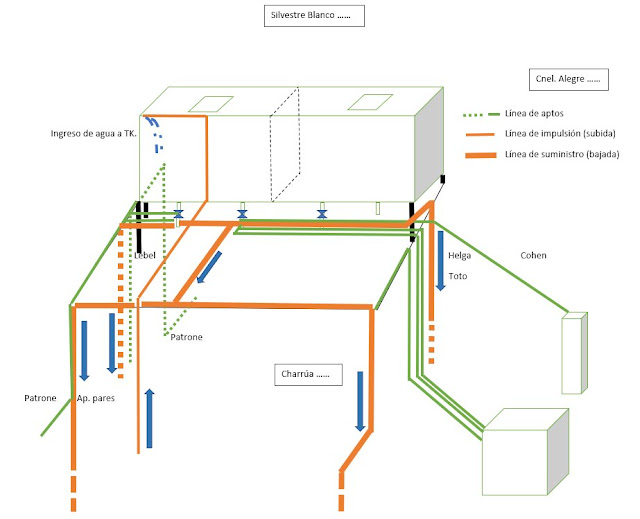 Silvestre Blanco ……

Cnel. Alegre ……

Línea de aptos

Línea de impulsión (subida)

Línea de suministro (bajada)

Ingreso de agua a TK.

Lebel

Helga

Toto

Cohen

Patrone

Charrúa ……

Patrone

Ap. pares