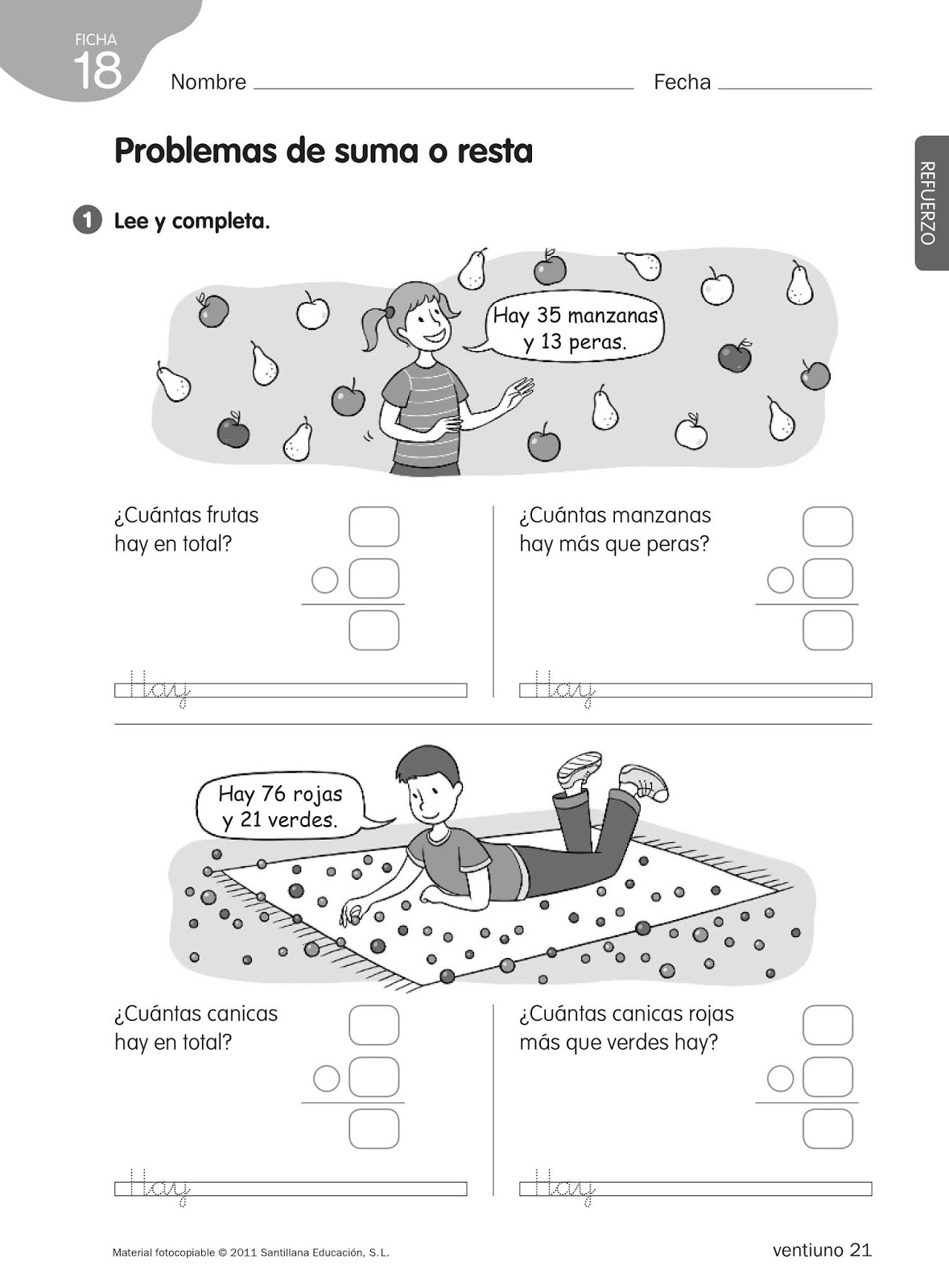 FICHA
18

Nombre

Fecha

REFUERZO

Problemas de suma o resta

1 Lee y completa.

Hay 35 manzanas y 13 peras.

¿Cuántas frutas hay en total?

Hay

¿Cuántas manzanas hay más que peras?

Hay

Hay 76 rojas y 21 verdes.

¿Cuántas canicas hay en total?

Hay

¿Cuántas canicas rojas más que verdes hay?

Hay

Material fotocopiable © 2011 Santillana Educación, S.L.

ventiuno 21