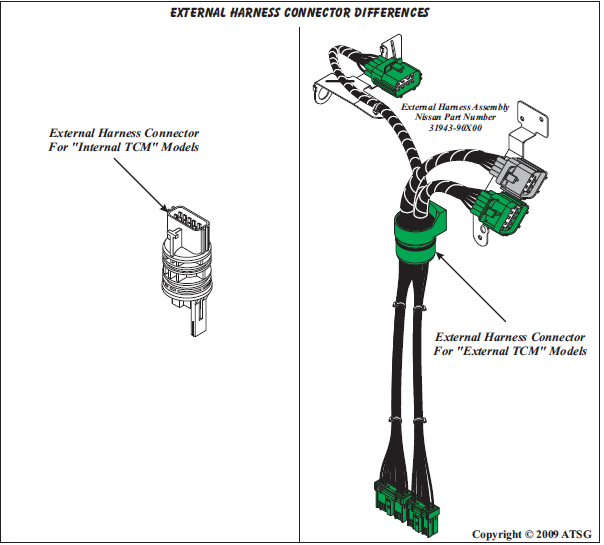 EXTERNAL HARNESS CONNECTOR DIFFERENCES

External Harness Connector
For "Internal TCM" Models

External Harness Assembly
Nissan Part Number
31943-90X00

External Harness Connector
For "External TCM" Models

Copyright © 2009 ATSG