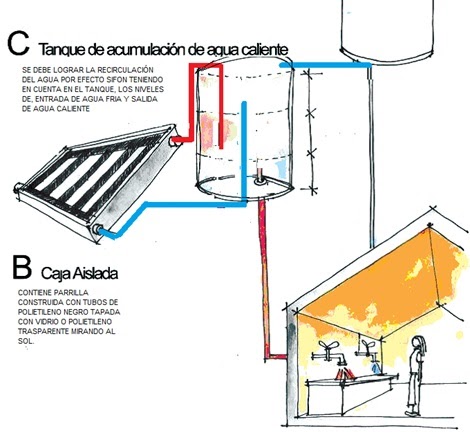 C Tanque de acumulación de agua caliente

SE DEBE LOGRAR LA RECIRCULACIÓN DEL AGUA POR EFECTO SIFON TENIENDO EN CUENTA EN EL TANQUE, LOS NIVELES DE, ENTRADA DE AGUA FRIA Y SALIDA DE AGUA CALIENTE

B Caja Aislada

CONTIENE PARRILLA CONSTRUIDA CON TUBOS DE POLIETILENO NEGRO TAPADA CON VIDRIO O POLIETILENO TRASPARENTE MIRANDO AL SOL.