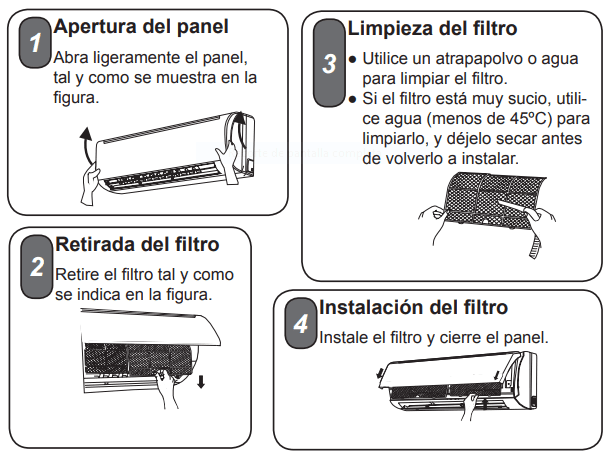 1 Apertura del panel

Abra ligeramente el panel, tal y como se muestra en la figura.

2 Retirada del filtro

Retire el filtro tal y como se indica en la figura.

3 Limpieza del filtro

● Utilice un atrapapolvo o agua para limpiar el filtro.
● Si el filtro está muy sucio, utilice agua (menos de 45ºC) para limpiarlo, y déjelo secar antes de volverlo a instalar.

4 Instalación del filtro

Instale el filtro y cierre el panel.