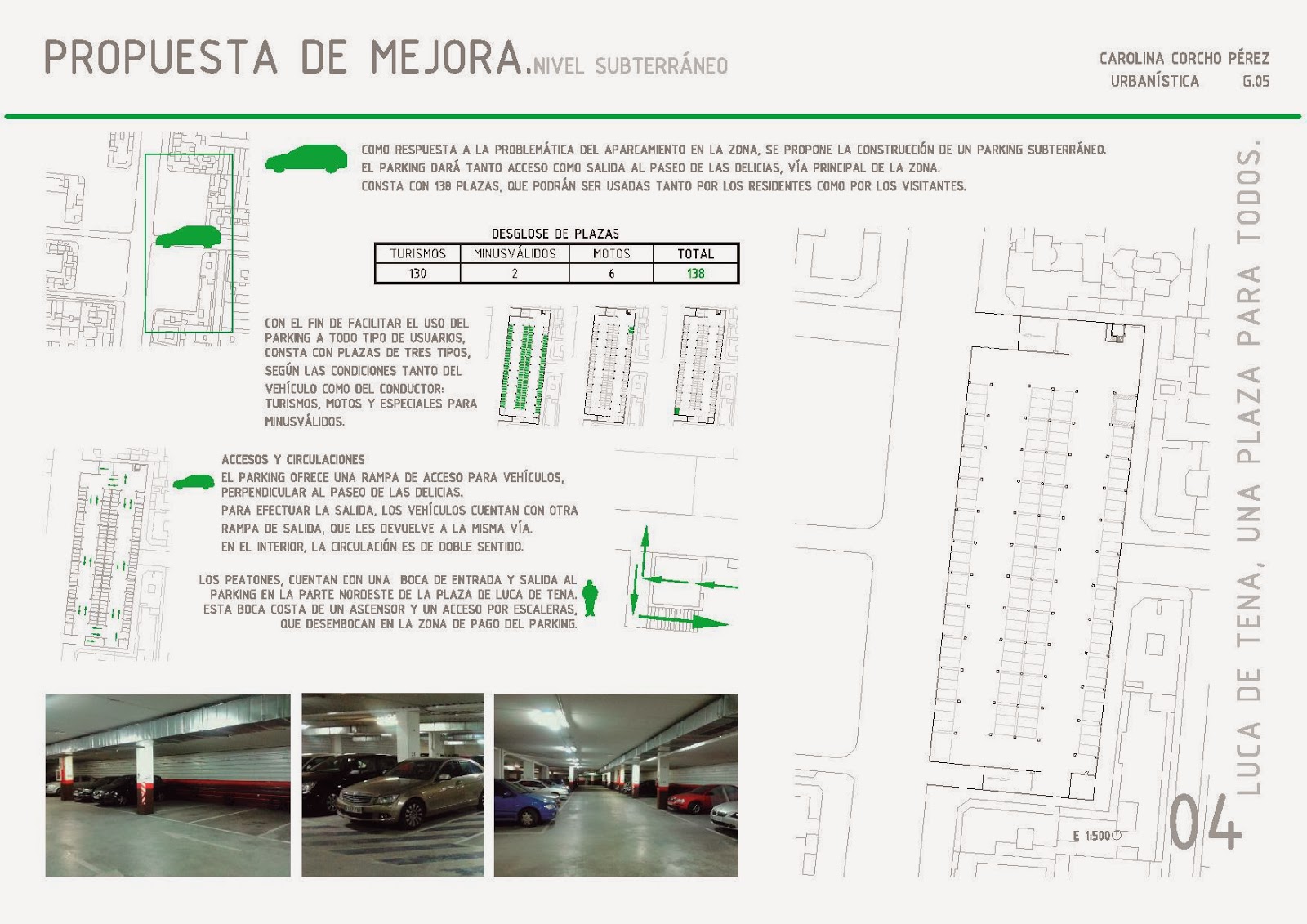 PROPUESTA DE MEJORA.NIVEL SUBTERRÁNEO

CAROLINA CORCHO PÉREZ
URBANÍSTICA G.05

COMO RESPUESTA A LA PROBLEMÁTICA DEL APARCAMIENTO EN LA ZONA, SE PROPONE LA CONSTRUCCIÓN DE UN PARKING SUBTERRÁNEO.
EL PARKING DARÁ TANTO ACCESO COMO SALIDA AL PASEO DE LAS DELICIAS, VÍA PRINCIPAL DE LA ZONA.
CONSTA CON 138 PLAZAS, QUE PODRÁN SER USADAS TANTO POR LOS RESIDENTES COMO POR LOS VISITANTES.

DESGLOSE DE PLAZAS

| TURISMOS | MINUSVÁLIDOS | MOTOS | TOTAL |
|---|---|---|---|
| 130 | 2 | 6 | 138 |

CON EL FIN DE FACILITAR EL USO DEL PARKING A TODO TIPO DE USUARIOS, CONSTA CON PLAZAS DE TRES TIPOS, SEGÚN LAS CONDICIONES TANTO DEL VEHÍCULO COMO DEL CONDUCTOR: TURISMOS, MOTOS Y ESPECIALES PARA MINUSVÁLIDOS.

ACCESOS Y CIRCULACIONES
EL PARKING OFRECE UNA RAMPA DE ACCESO PARA VEHÍCULOS, PERPENDICULAR AL PASEO DE LAS DELICIAS.
PARA EFECTUAR LA SALIDA, LOS VEHÍCULOS CUENTAN CON OTRA RAMPA DE SALIDA, QUE LES DEVUELVE A LA MISMA VÍA.
EN EL INTERIOR, LA CIRCULACIÓN ES DE DOBLE SENTIDO.

LOS PEATONES, CUENTAN CON UNA BOCA DE ENTRADA Y SALIDA AL PARKING EN LA PARTE NORDESTE DE LA PLAZA DE LUCA DE TENA. ESTA BOCA COSTA DE UN ASCENSOR Y UN ACCESO POR ESCALERAS, QUE DESEMBOCAN EN LA ZONA DE PAGO DEL PARKING.

E 1:500

LUCA DE TENA, UNA PLAZA PARA TODOS.

04